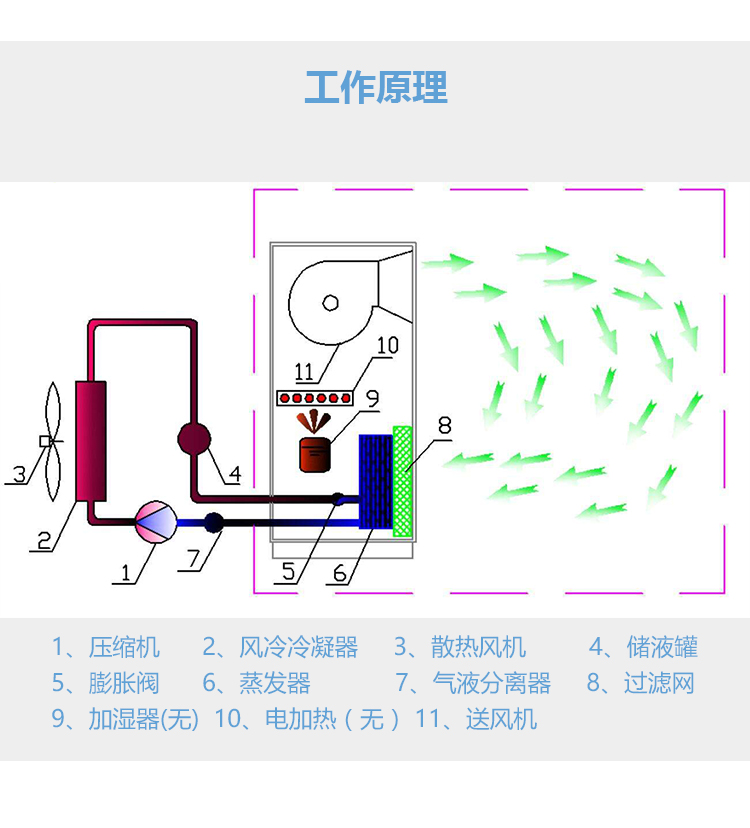 工作原理

11
10
9
8
3
4
2
1
7
5
6

1、压缩机 2、风冷冷凝器 3、散热风机 4、储液罐
5、膨胀阀 6、蒸发器 7、气液分离器 8、过滤网
9、加湿器(无) 10、电加热（无） 11、送风机